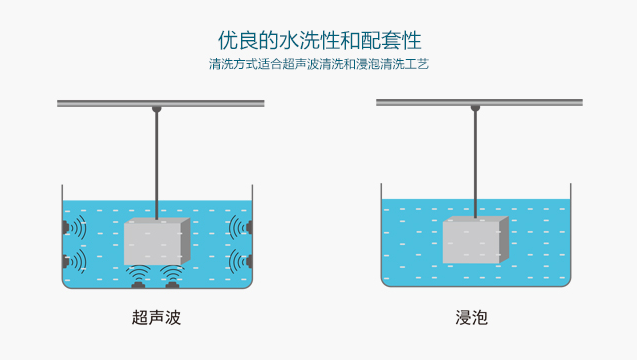 优良的水洗性和配套性

清洗方式适合超声波清洗和浸泡清洗工艺

超声波

浸泡